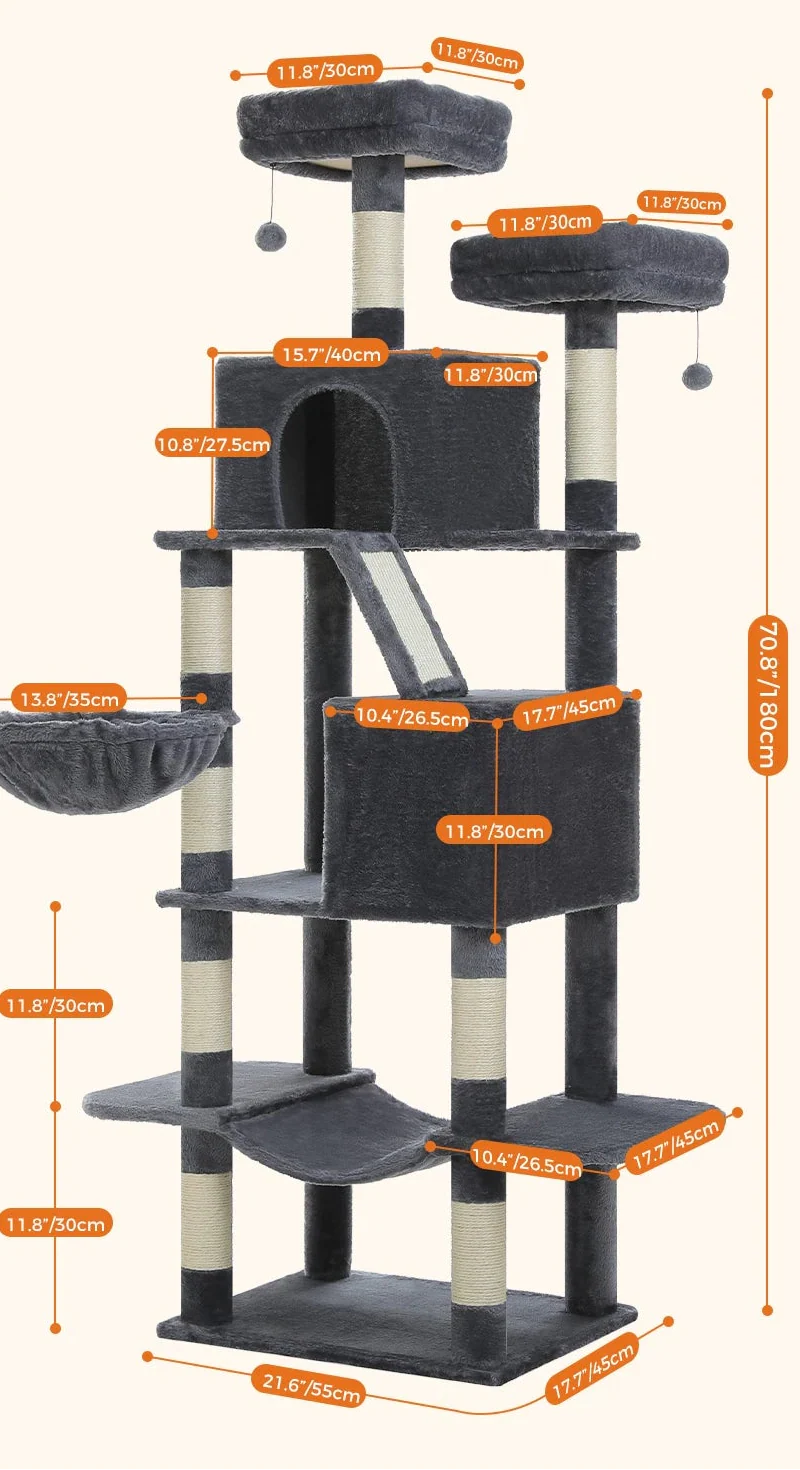 11.8"/30cm
11.8"/30cm
11.8"/30cm
11.8"/30cm
15.7"/40cm
11.8"/30cm
10.8"/27.5cm
70.8"/180cm
13.8"/35cm
10.4"/26.5cm
17.7"/45cm
11.8"/30cm
11.8"/30cm
10.4"/26.5cm
17.7"/45cm
11.8"/30cm
21.6"/55cm
17.7"/45cm