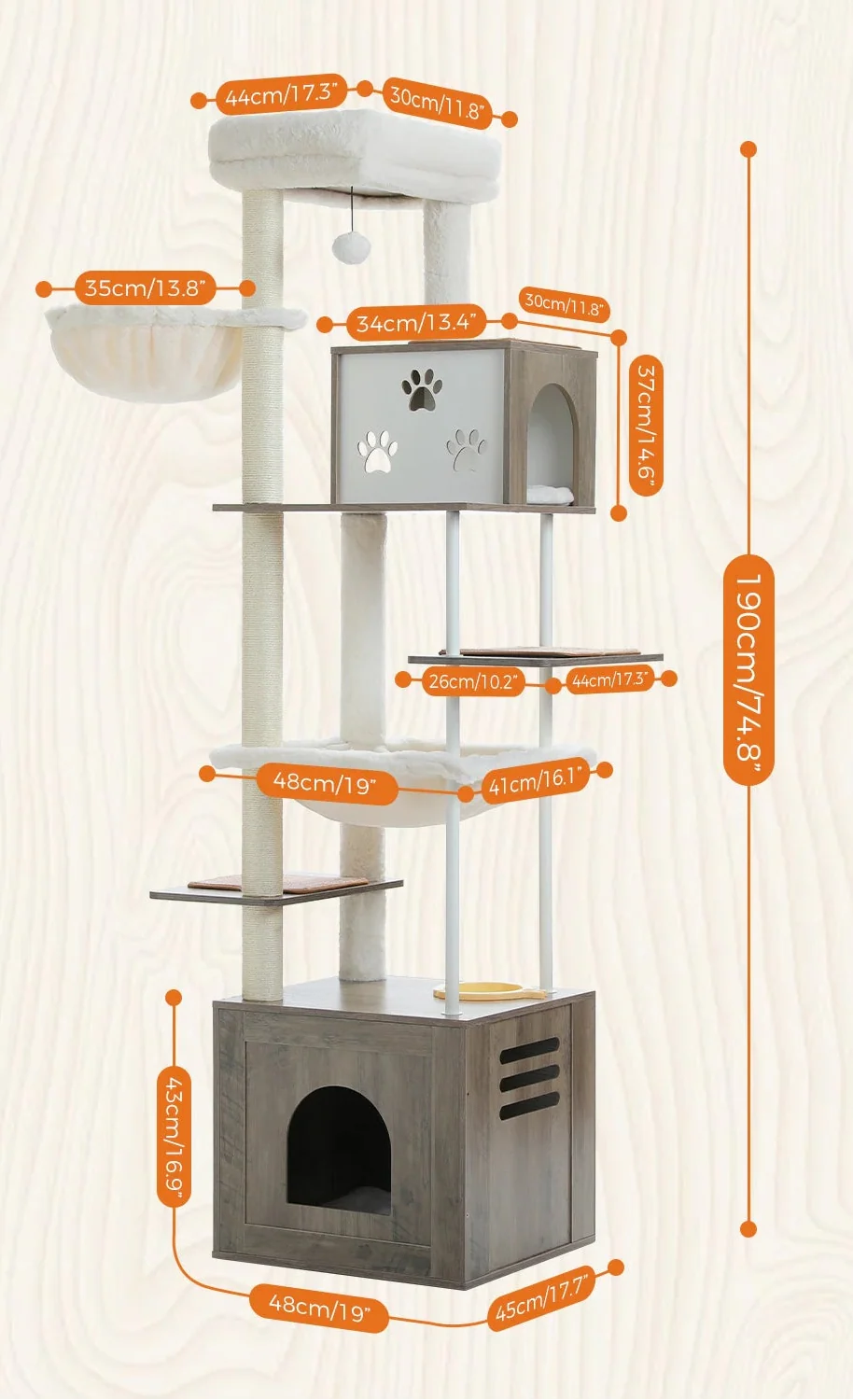 44cm/17.3"
30cm/11.8"
35cm/13.8"
34cm/13.4"
30cm/11.8"
37cm/14.6"
190cm/74.8"
26cm/10.2"
44cm/17.3"
48cm/19"
41cm/16.1"
43cm/16.9"
48cm/19"
45cm/17.7"