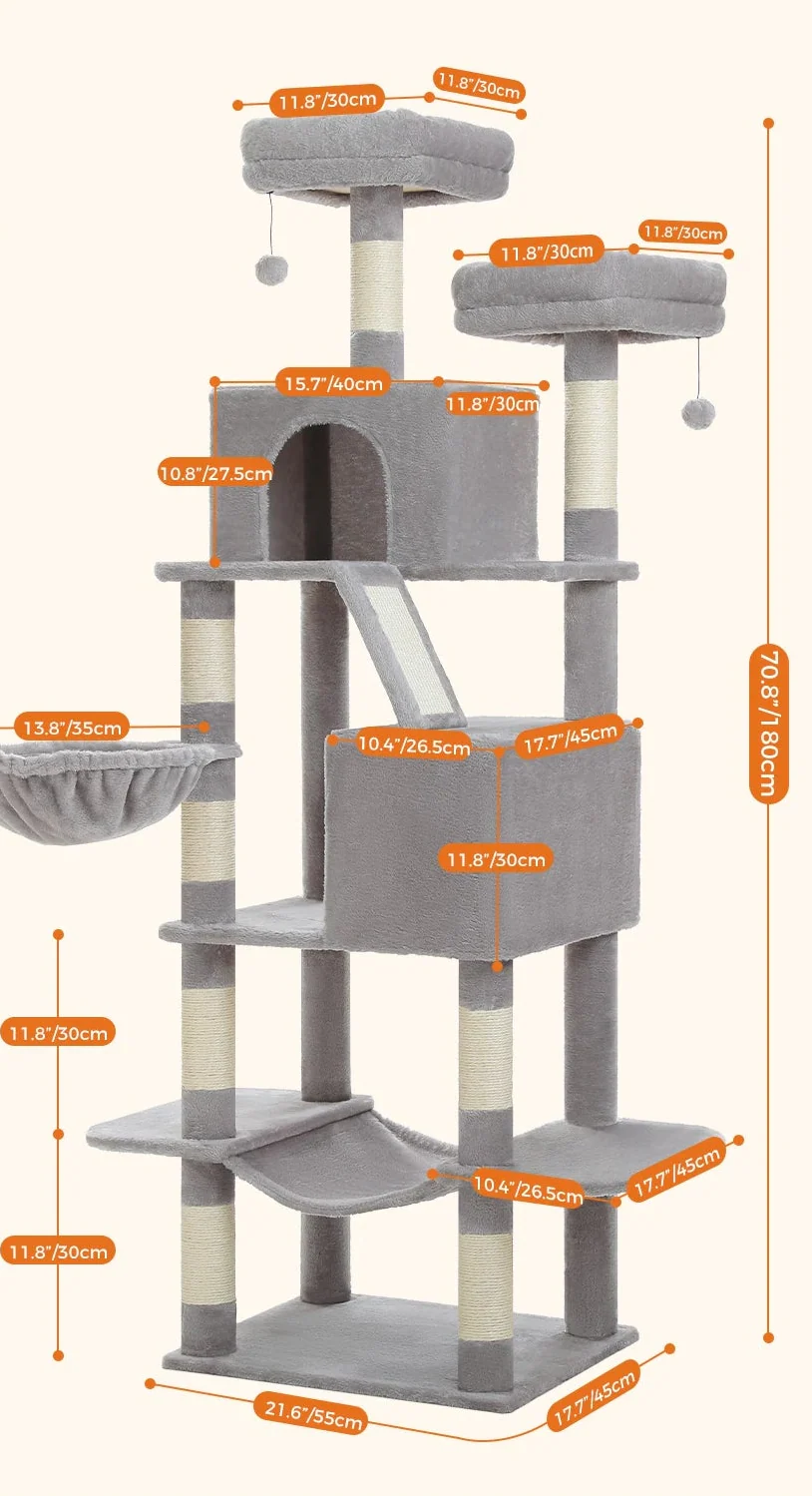 11.8"/30cm
11.8"/30cm
11.8"/30cm
11.8"/30cm
15.7"/40cm
11.8"/30cm
10.8"/27.5cm
70.8"/180cm
13.8"/35cm
10.4"/26.5cm
17.7"/45cm
11.8"/30cm
11.8"/30cm
10.4"/26.5cm
17.7"/45cm
11.8"/30cm
21.6"/55cm
17.7"/45cm