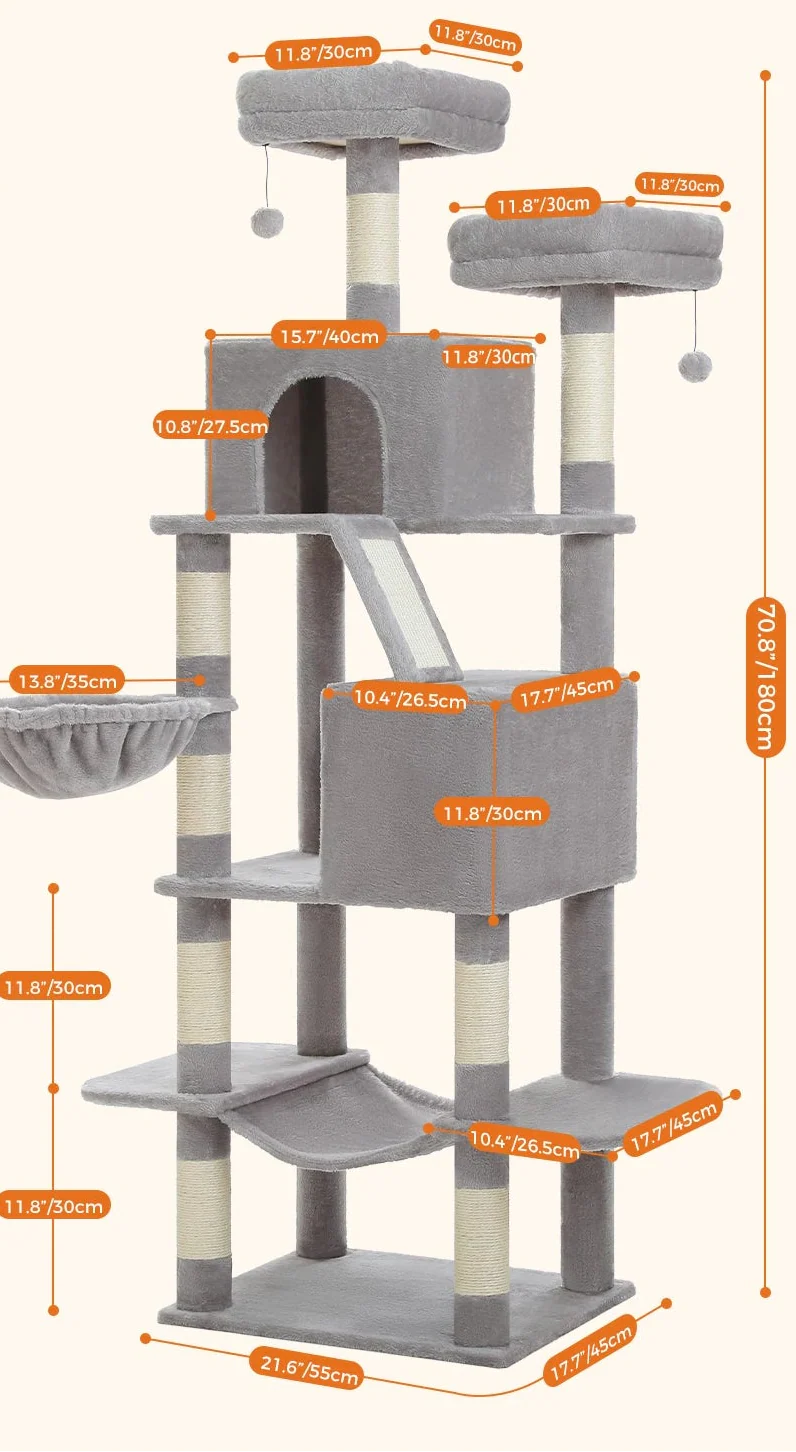 11.8"/30cm
11.8"/30cm
11.8"/30cm
11.8"/30cm
15.7"/40cm
11.8"/30cm
10.8"/27.5cm
70.8"/180cm
13.8"/35cm
10.4"/26.5cm
17.7"/45cm
11.8"/30cm
11.8"/30cm
10.4"/26.5cm
17.7"/45cm
11.8"/30cm
21.6"/55cm
17.7"/45cm